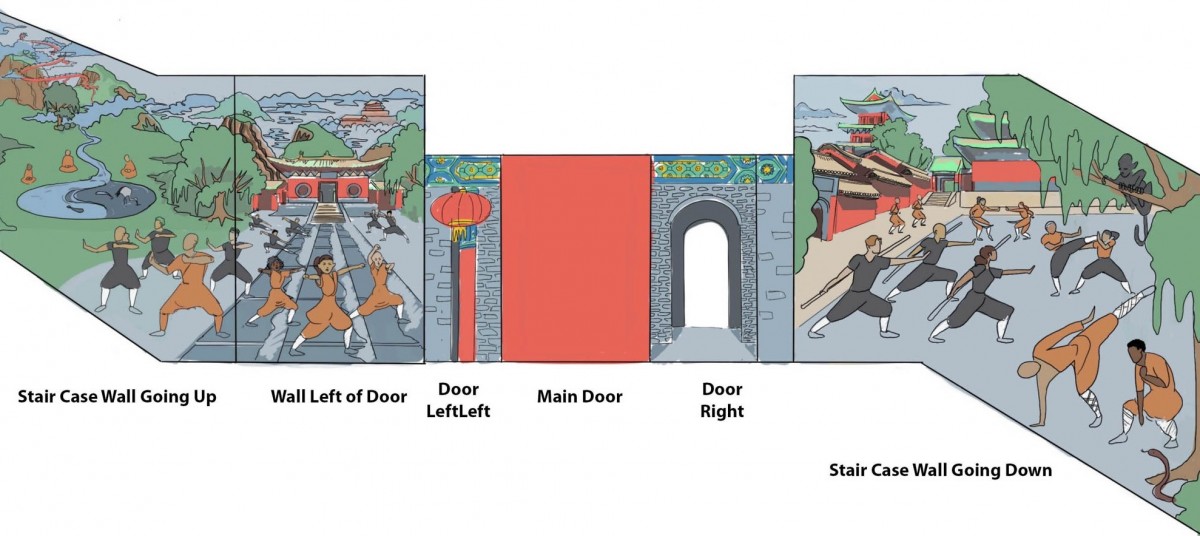 Stair Case Wall Going Up

Wall Left of Door

Door LeftLeft

Main Door

Door Right

Stair Case Wall Going Down